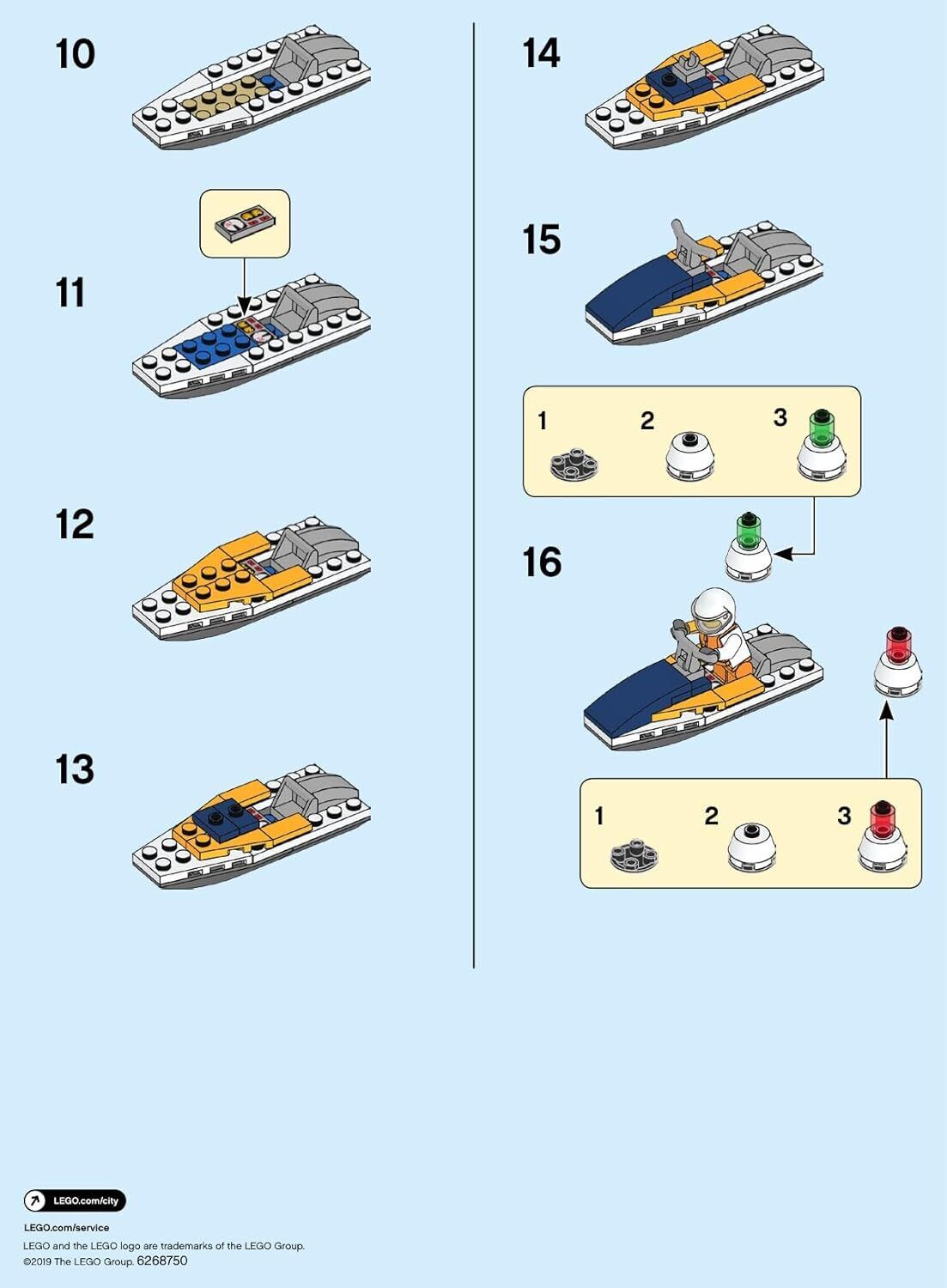 10

11

12

13

14

15

1 2 3

16

1 2 3

LEGO.com/city

LEGO.com/service

LEGO and the LEGO logo are trademarks of the LEGO Group.
©2019 The LEGO Group. 6268750